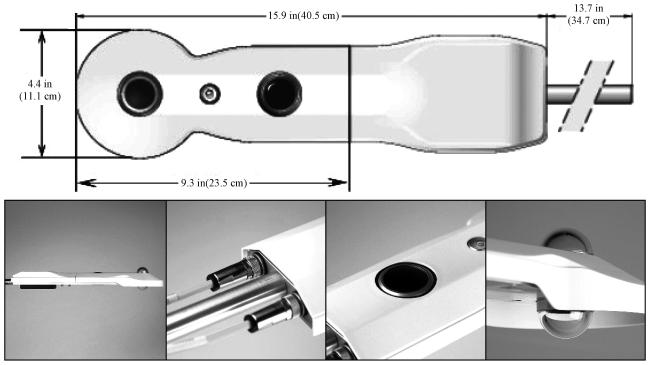 15.9 in(40.5 cm)

13.7 in (34.7 cm)

4.4 in (11.1 cm)

9.3 in(23.5 cm)